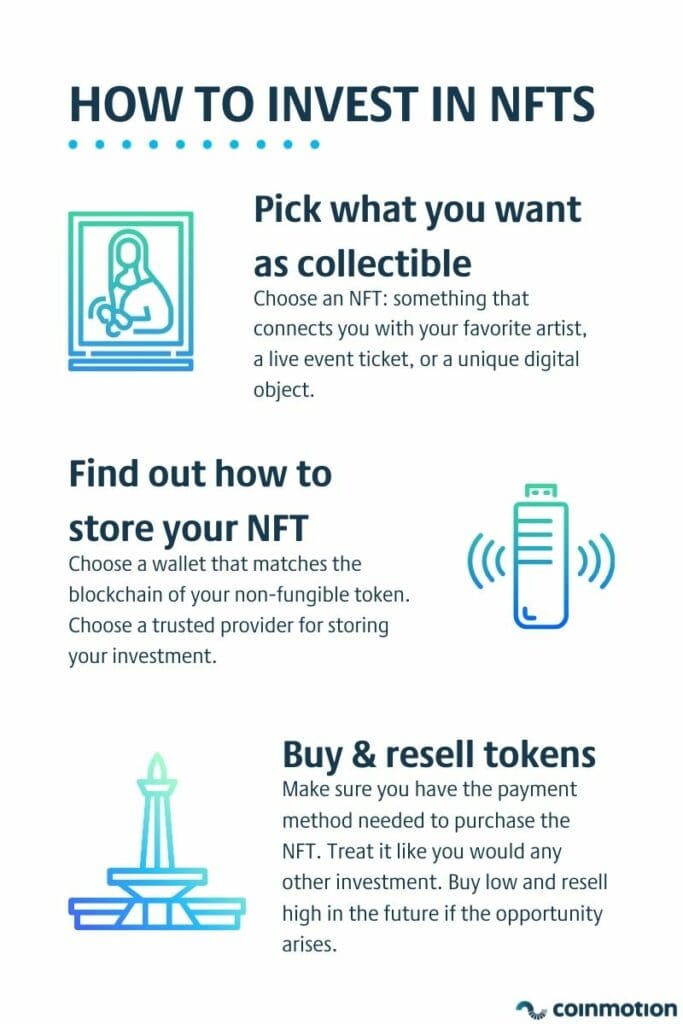 HOW TO INVEST IN NFTS

Pick what you want as collectible
Choose an NFT: something that connects you with your favorite artist, a live event ticket, or a unique digital object.

Find out how to store your NFT
Choose a wallet that matches the blockchain of your non-fungible token. Choose a trusted provider for storing your investment.

Buy & resell tokens
Make sure you have the payment method needed to purchase the NFT. Treat it like you would any other investment. Buy low and resell high in the future if the opportunity arises.

coinmotion